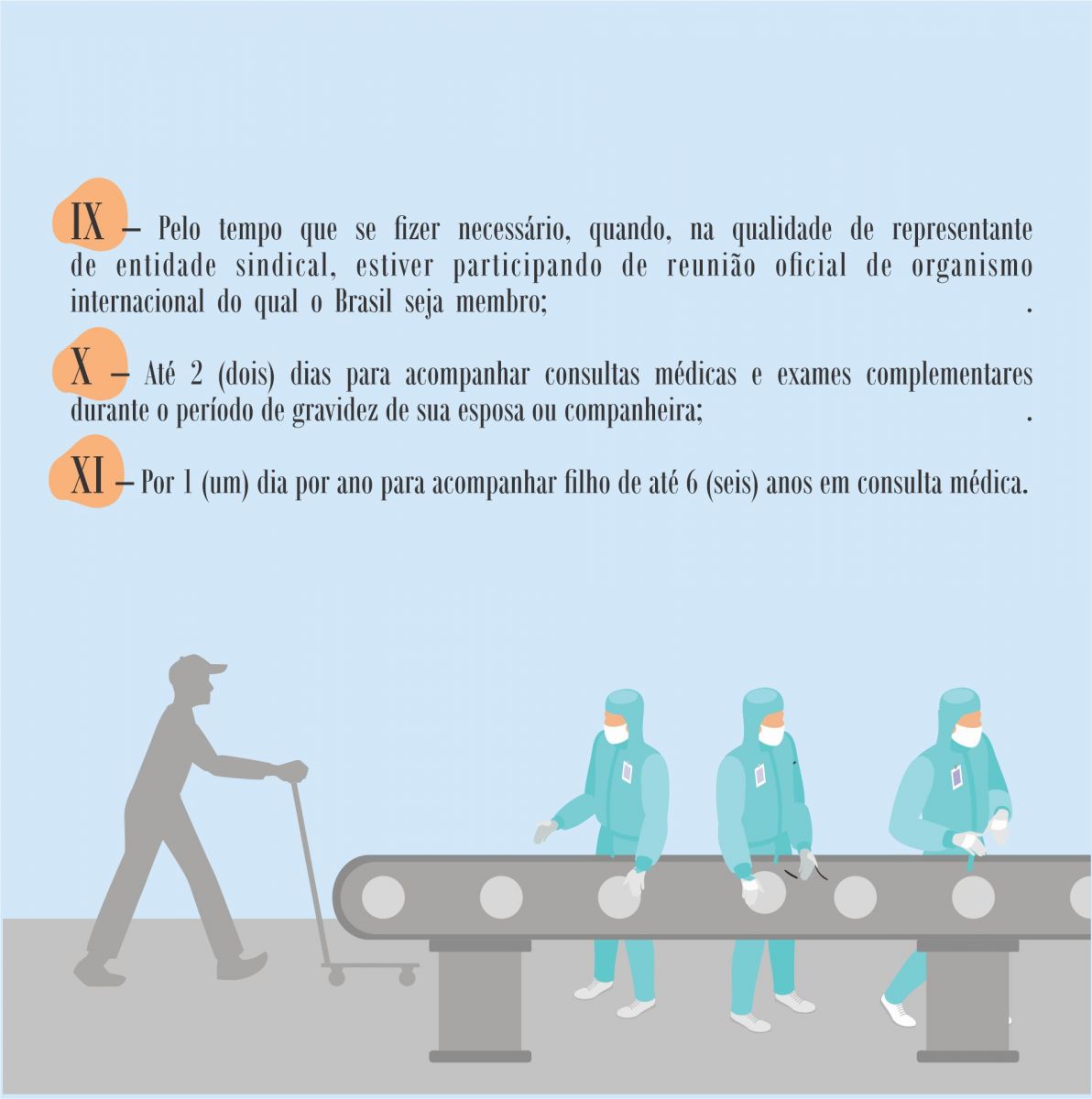 IX – Pelo tempo que se fizer necessário, quando, na qualidade de representante de entidade sindical, estiver participando de reunião oficial de organismo internacional do qual o Brasil seja membro; .

X – Até 2 (dois) dias para acompanhar consultas médicas e exames complementares durante o período de gravidez de sua esposa ou companheira; .

XI – Por 1 (um) dia por ano para acompanhar filho de até 6 (seis) anos em consulta médica.