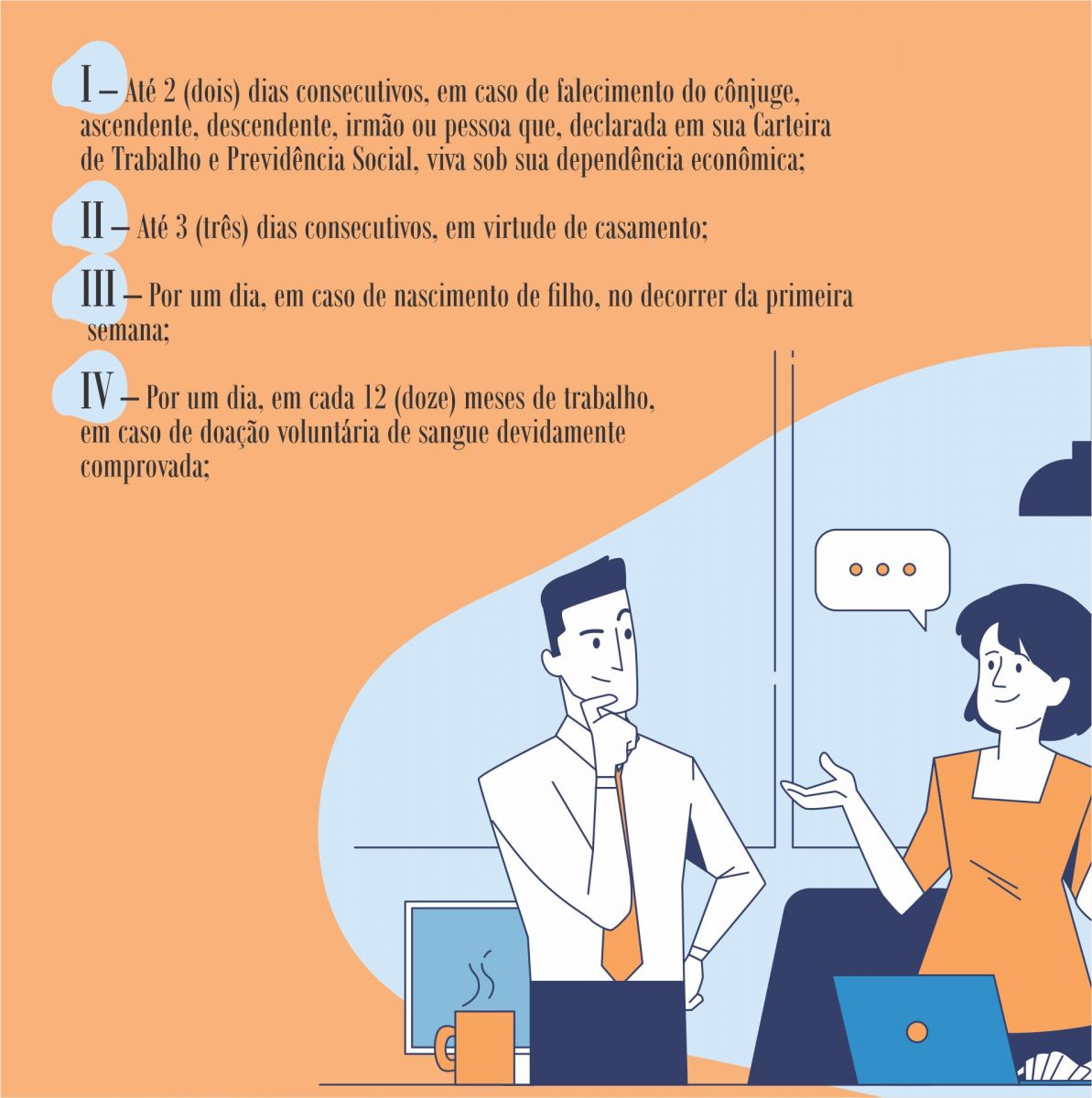 I – Até 2 (dois) dias consecutivos, em caso de falecimento do cônjuge, ascendente, descendente, irmão ou pessoa que, declarada em sua Carteira de Trabalho e Previdência Social, viva sob sua dependência econômica;

II – Até 3 (três) dias consecutivos, em virtude de casamento;

III – Por um dia, em caso de nascimento de filho, no decorrer da primeira semana;

IV – Por um dia, em cada 12 (doze) meses de trabalho, em caso de doação voluntária de sangue devidamente comprovada;